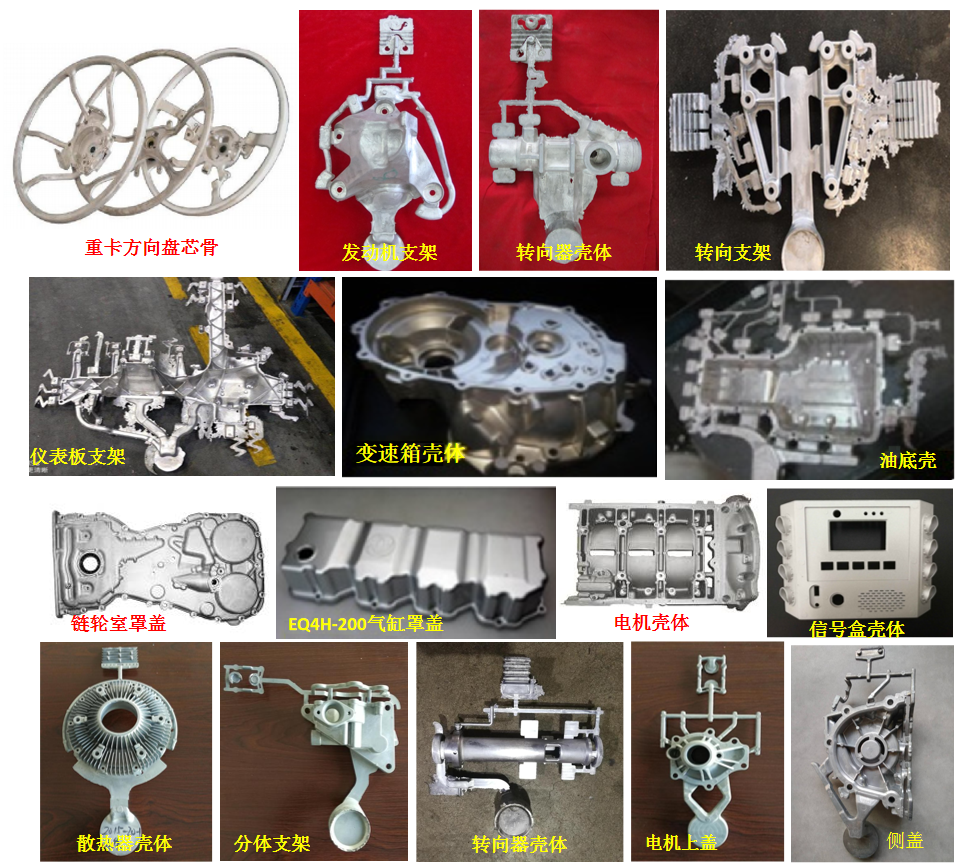 重卡方向盘芯骨

发动机支架

转向器壳体

转向支架

仪表板支架

变速箱壳体

油底壳

链轮室罩盖

EQ4H-200气缸罩盖

电机壳体

信号盒壳体

散热器壳体

分体支架

转向器壳体

电机上盖

侧盖